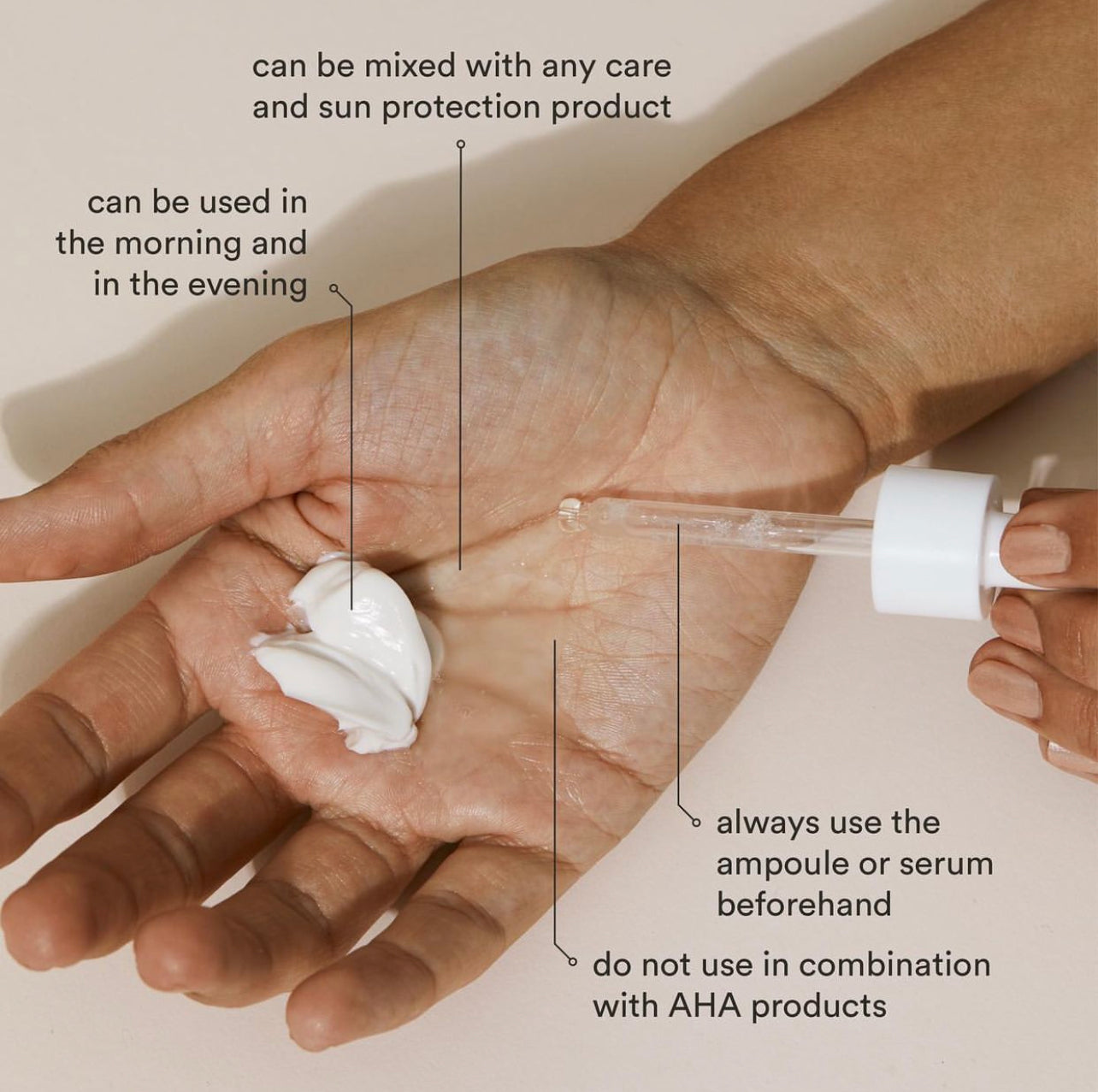 can be mixed with any care and sun protection product

can be used in the morning and in the evening

always use the ampoule or serum beforehand

do not use in combination with AHA products